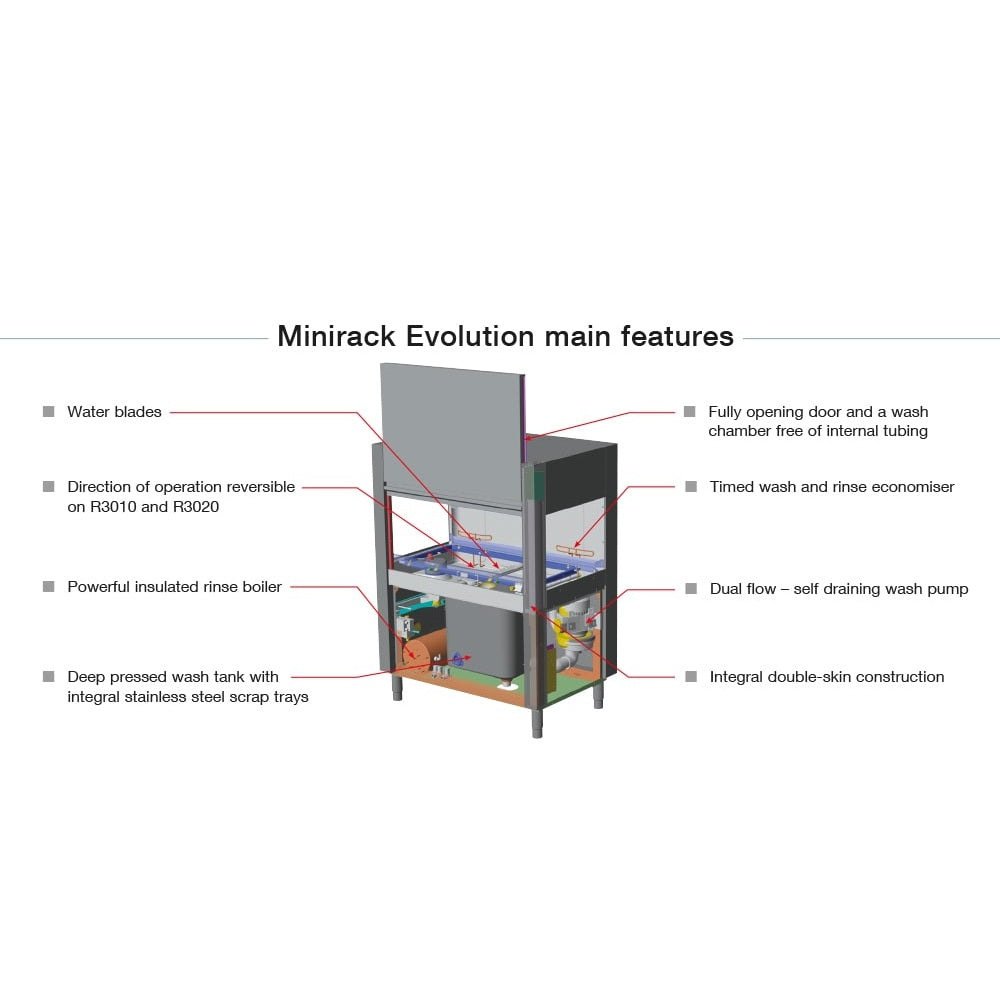 Minirack Evolution main features

Water blades

Direction of operation reversible on R3010 and R3020

Powerful insulated rinse boiler

Deep pressed wash tank with integral stainless steel scrap trays

Fully opening door and a wash chamber free of internal tubing

Timed wash and rinse economiser

Dual flow – self draining wash pump

Integral double-skin construction